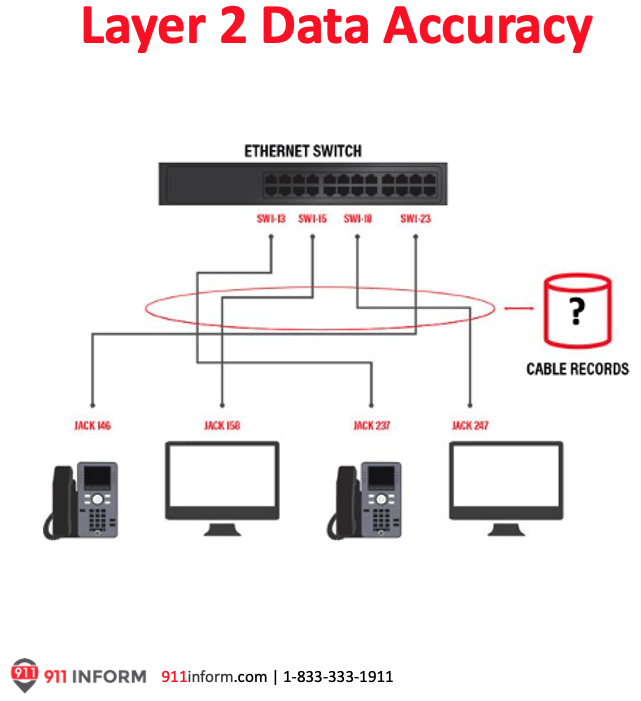 Layer 2 Data Accuracy

ETHERNET SWITCH

SW1-13 SW1-15 SW1-18 SW1-23

?

CABLE RECORDS

JACK 146 JACK 158 JACK 237 JACK 247

911 911 INFORM 911inform.com | 1-833-333-1911